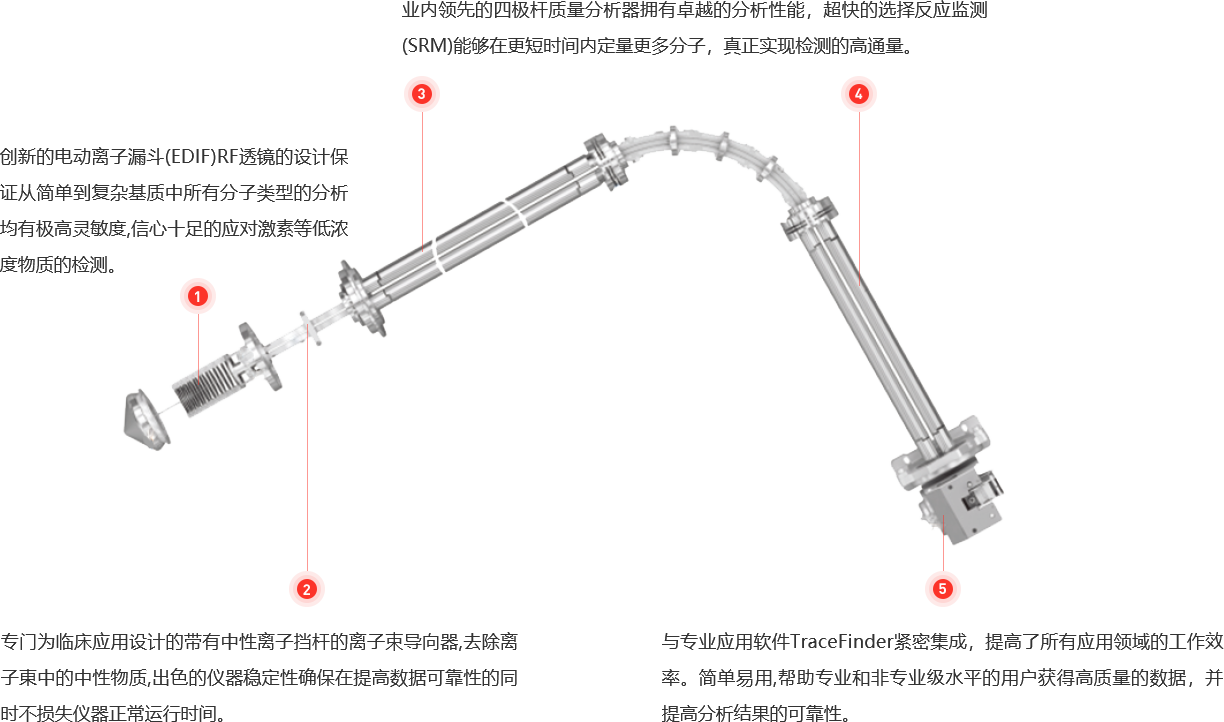 业内领先的四极杆质量分析器拥有卓越的分析性能，超快的选择反应监测(SRM)能够在更短时间内定量更多分子，真正实现检测的高通量。

3

4

创新的电动离子漏斗(EDIF)RF透镜的设计保证从简单到复杂基质中所有分子类型的分析均有极高灵敏度,信心十足的应对激素等低浓度物质的检测。

1

2

5

专门为临床应用设计的带有中性离子挡杆的离子束导向器,去除离子束中的中性物质,出色的仪器稳定性确保在提高数据可靠性的同时不损失仪器正常运行时间。

与专业应用软件TraceFinder紧密集成，提高了所有应用领域的工作效率。简单易用,帮助专业和非专业级水平的用户获得高质量的数据，并提高分析结果的可靠性。